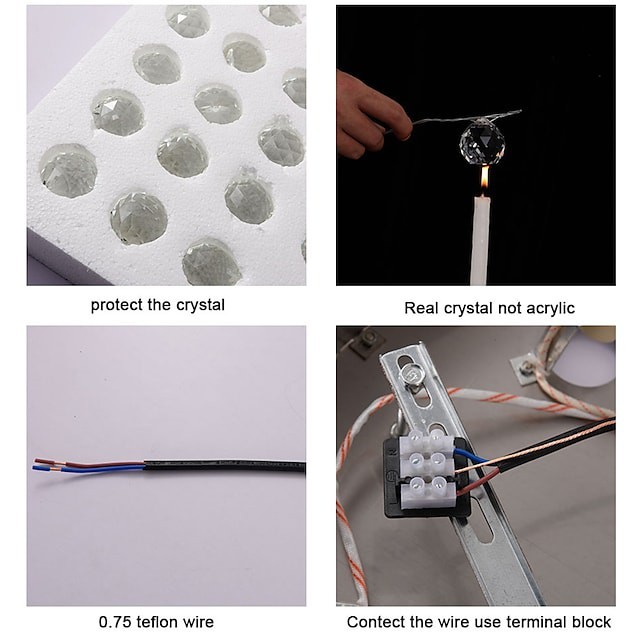 protect the crystal

Real crystal not acrylic

0.75 teflon wire

Contect the wire use terminal block