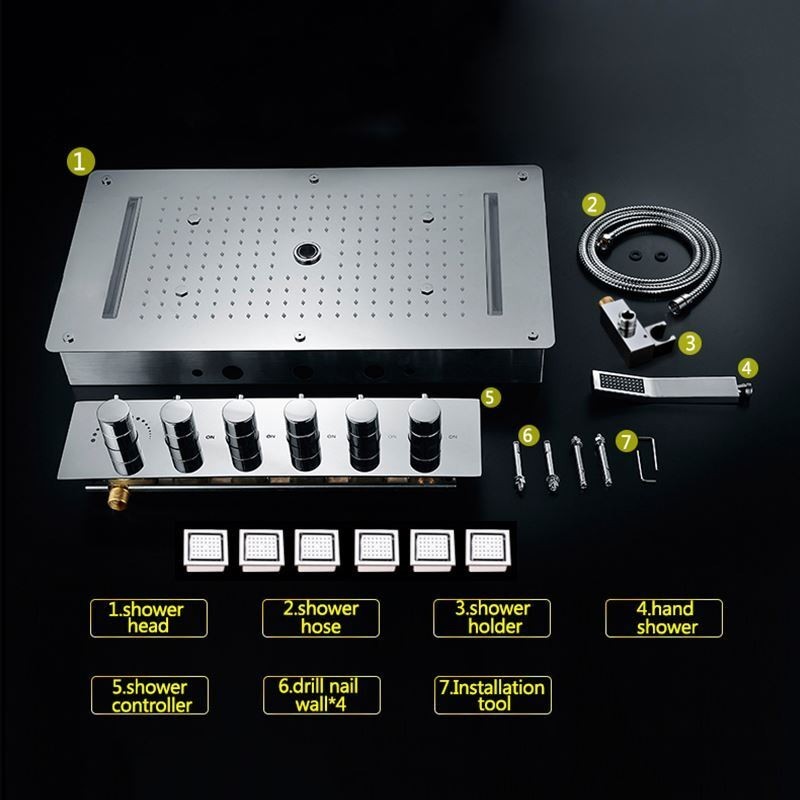 1

2

3

4

5

ON ON ON ON ON

6

7

1.shower head

2.shower hose

3.shower holder

4.hand shower

5.shower controller

6.drill nail wall*4

7.Installation tool